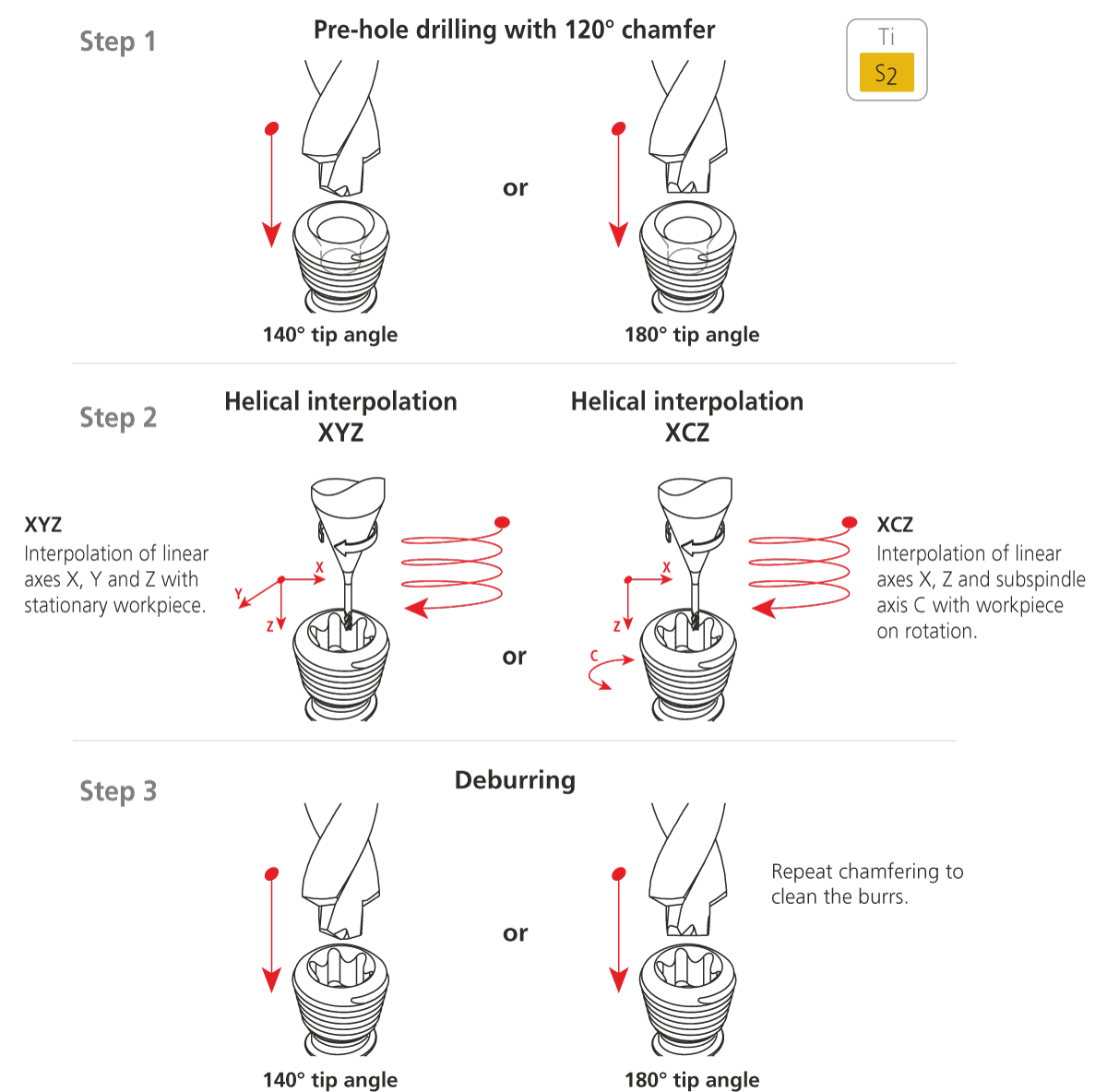 Step 1

Pre-hole drilling with 120° chamfer

Ti
S2

or

140° tip angle

180° tip angle

Step 2

Helical interpolation XYZ

Helical interpolation XCZ

XYZ
Interpolation of linear axes X, Y and Z with stationary workpiece.

X
Y
Z

or

X
Z
C

XCZ
Interpolation of linear axes X, Z and subspindle axis C with workpiece on rotation.

Step 3

Deburring

or

Repeat chamfering to clean the burrs.

140° tip angle

180° tip angle